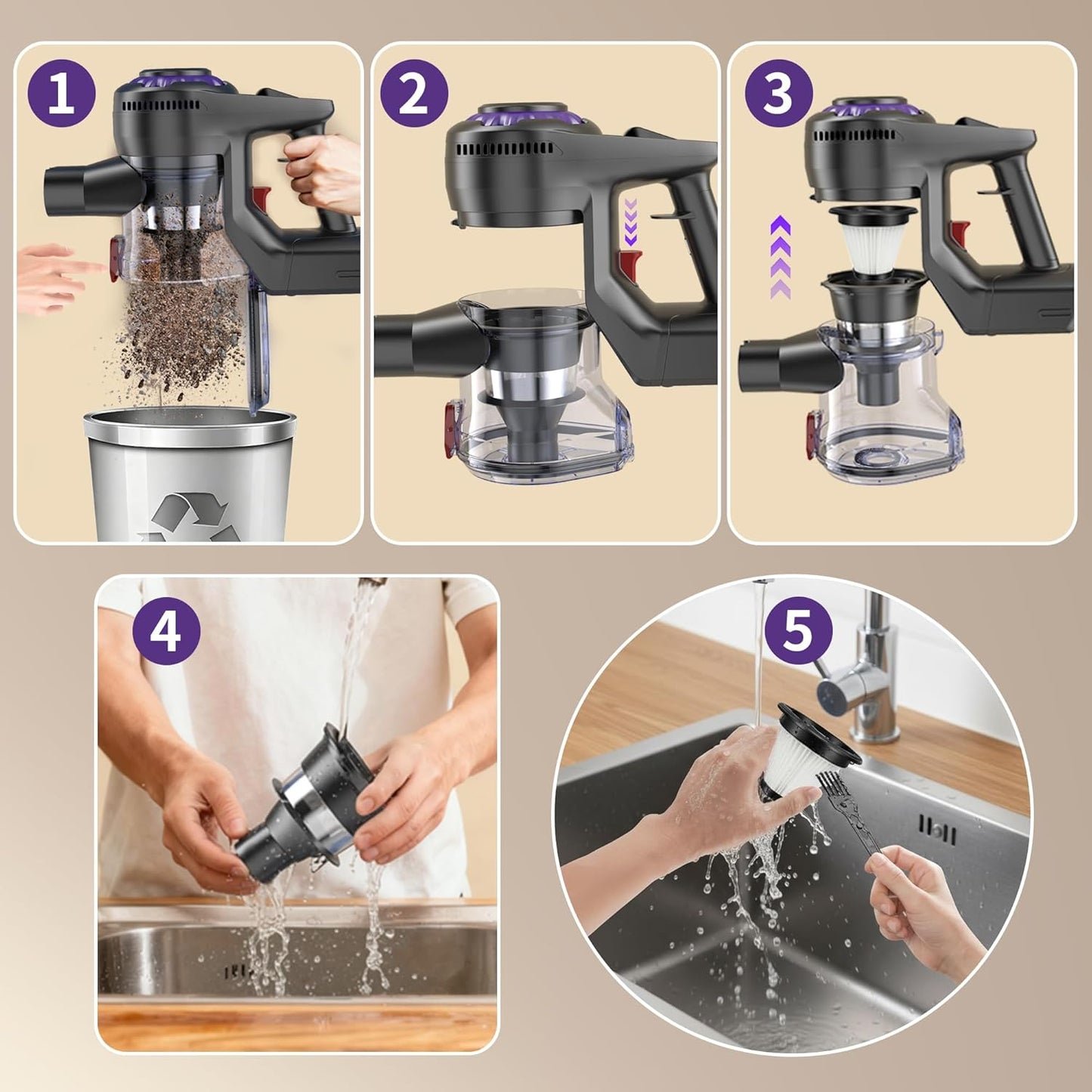 1

2

3

4

5