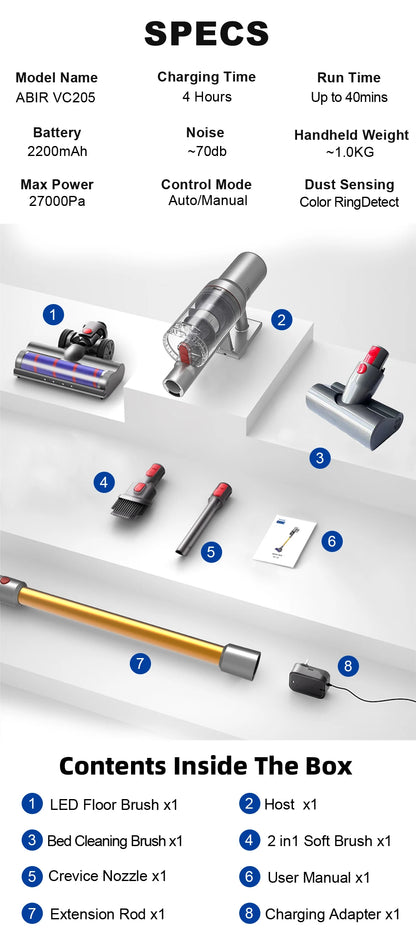 SPECS

Model Name
ABIR VC205

Charging Time
4 Hours

Run Time
Up to 40mins

Battery
2200mAh

Noise
~70db

Handheld Weight
~1.0KG

Max Power
27000Pa

Control Mode
Auto/Manual

Dust Sensing
Color RingDetect

1
2
3
4
5
6
7
8

Contents Inside The Box

1 LED Floor Brush x1
2 Host x1
3 Bed Cleaning Brush x1
4 2 in1 Soft Brush x1
5 Crevice Nozzle x1
6 User Manual x1
7 Extension Rod x1
8 Charging Adapter x1