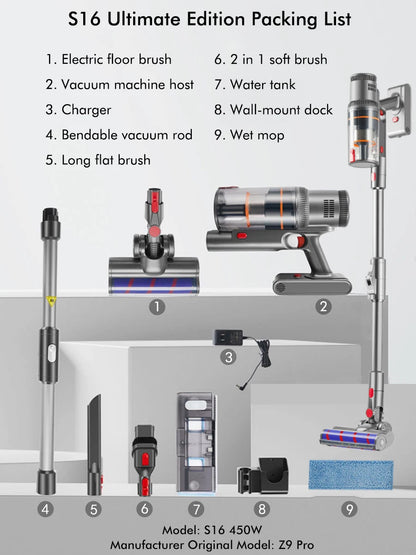 S16 Ultimate Edition Packing List

1. Electric floor brush
2. Vacuum machine host
3. Charger
4. Bendable vacuum rod
5. Long flat brush

6. 2 in 1 soft brush
7. Water tank
8. Wall-mount dock
9. Wet mop

1
2
3
4
5
6
7
8
9

Model: S16 450W
Manufacturer Original Model: Z9 Pro