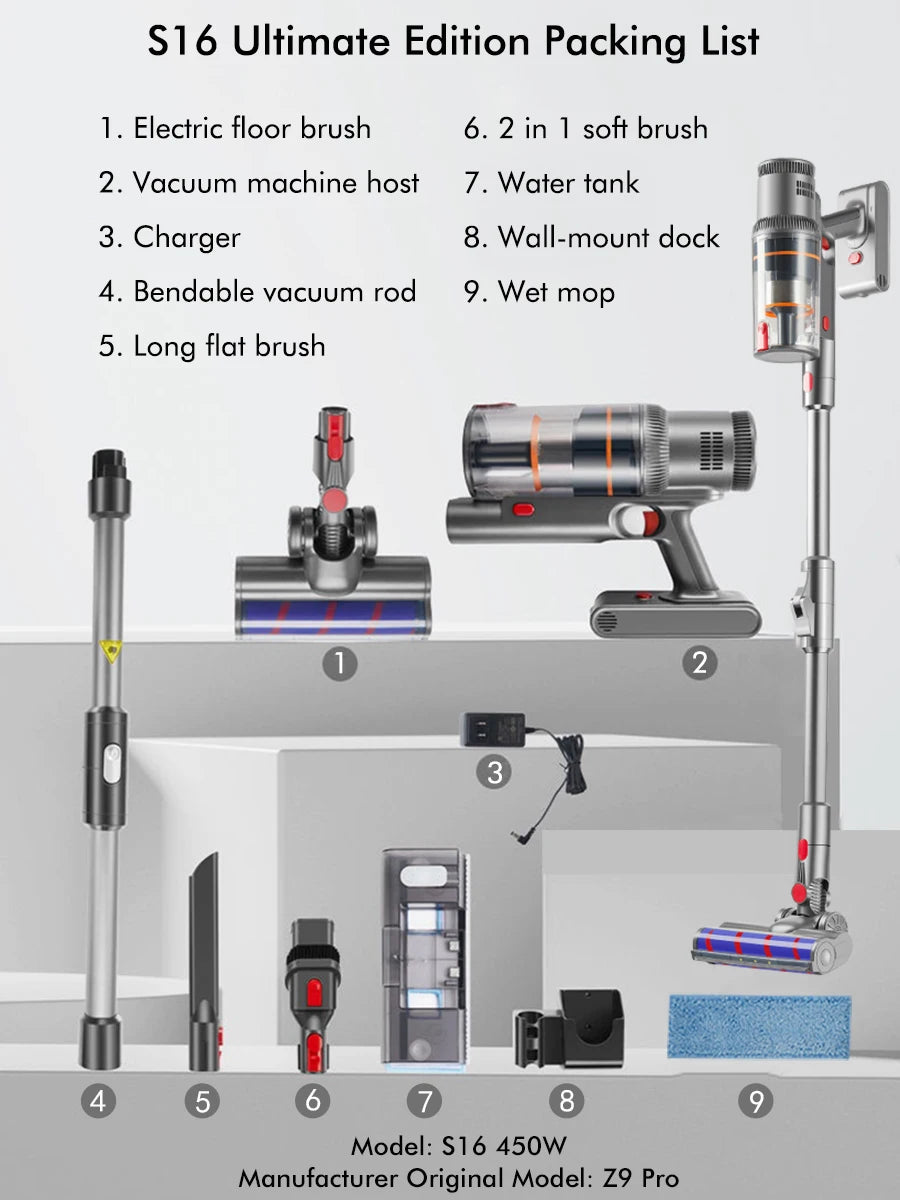 S16 Ultimate Edition Packing List

1. Electric floor brush
2. Vacuum machine host
3. Charger
4. Bendable vacuum rod
5. Long flat brush

6. 2 in 1 soft brush
7. Water tank
8. Wall-mount dock
9. Wet mop

1
2
3
4
5
6
7
8
9

Model: S16 450W
Manufacturer Original Model: Z9 Pro