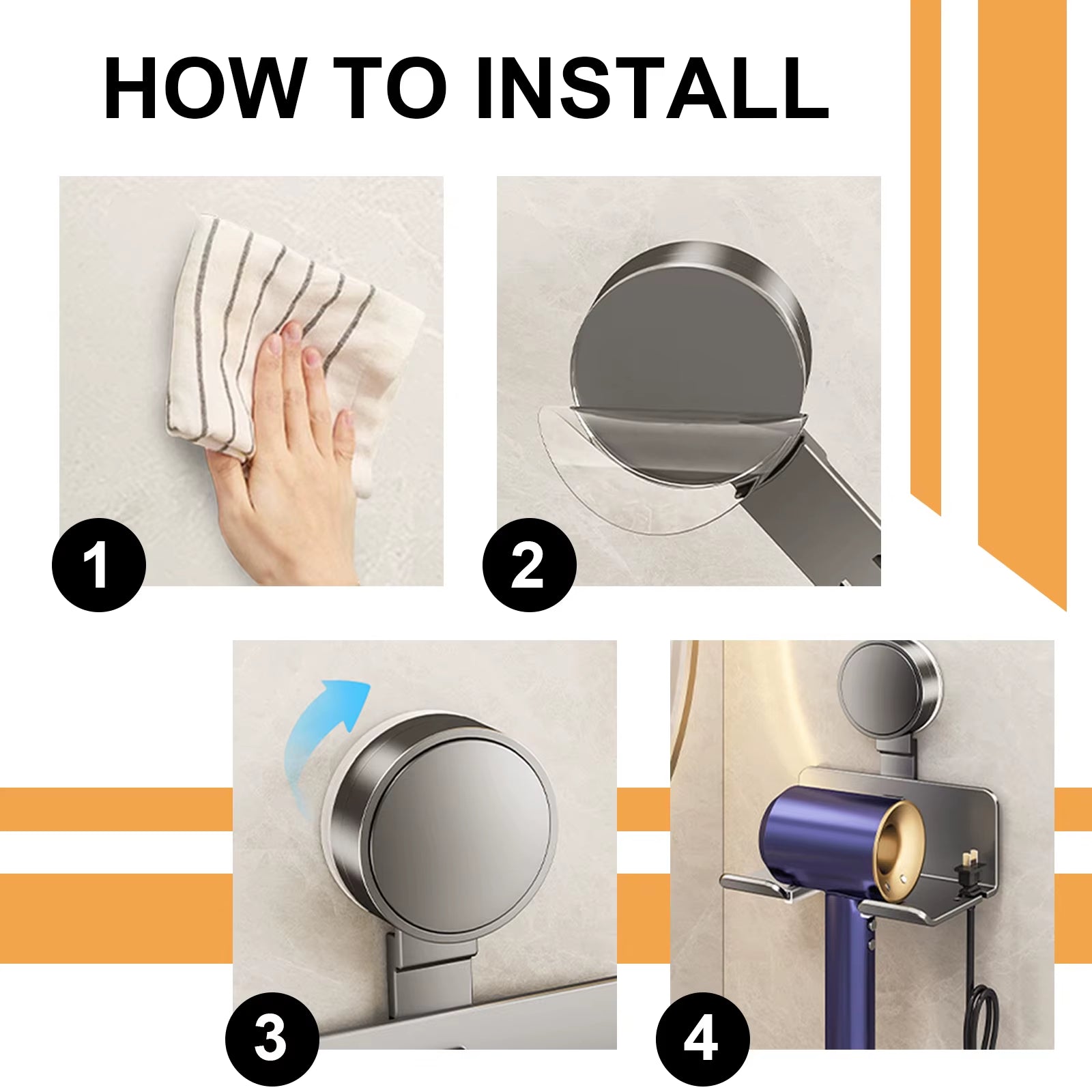 HOW TO INSTALL

1

2

3

4