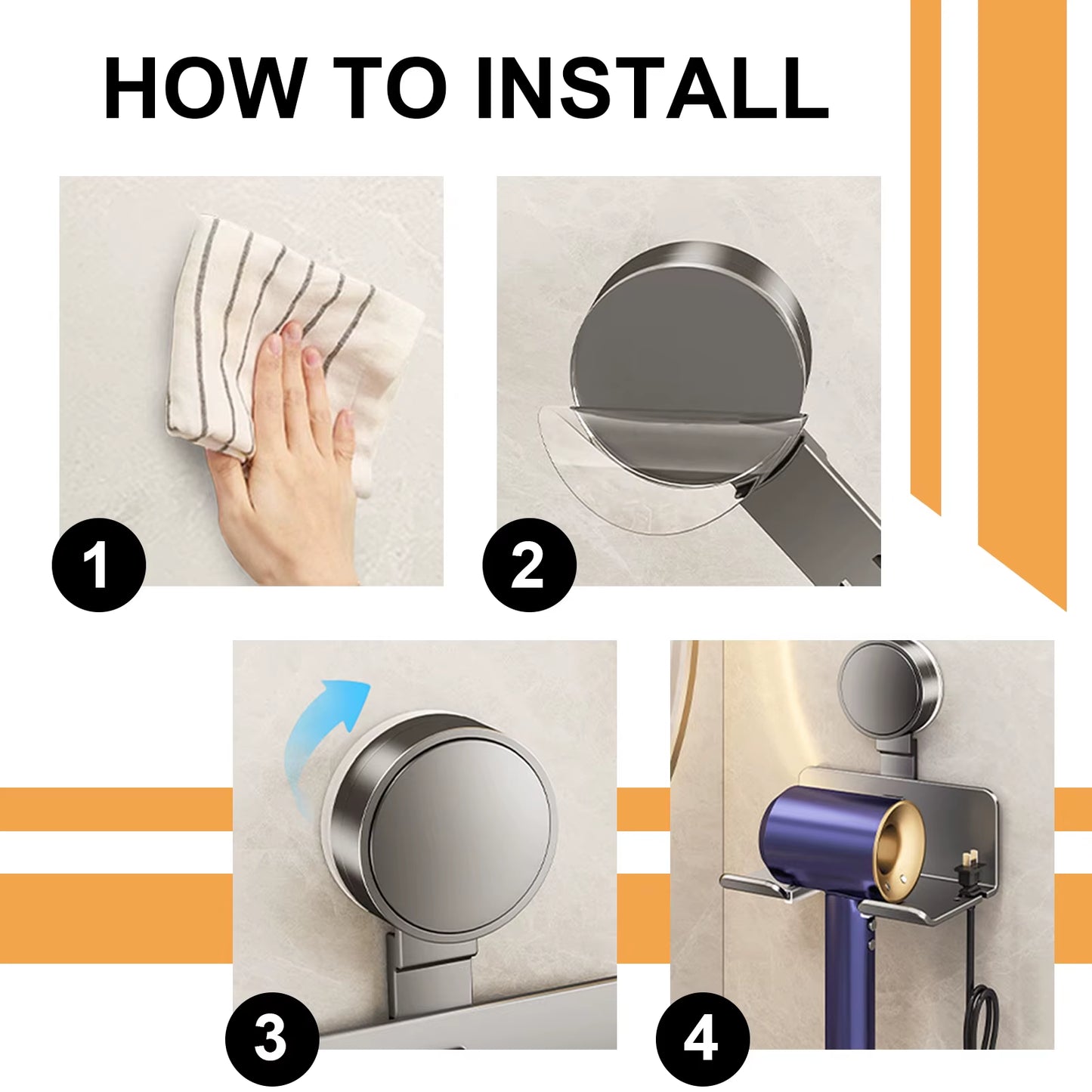 HOW TO INSTALL

1

2

3

4