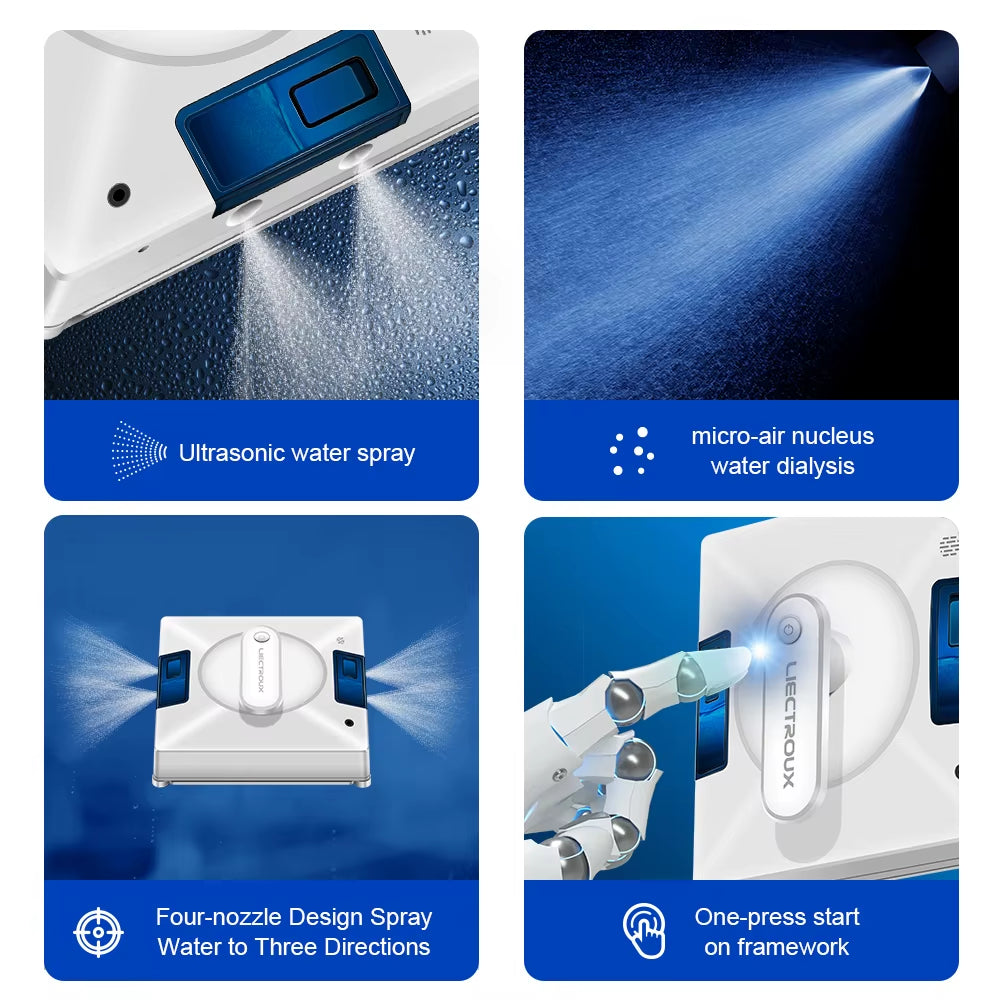 Ultrasonic water spray

micro-air nucleus water dialysis

LIECTROUX

Four-nozzle Design Spray Water to Three Directions

LIECTROUX

One-press start on framework