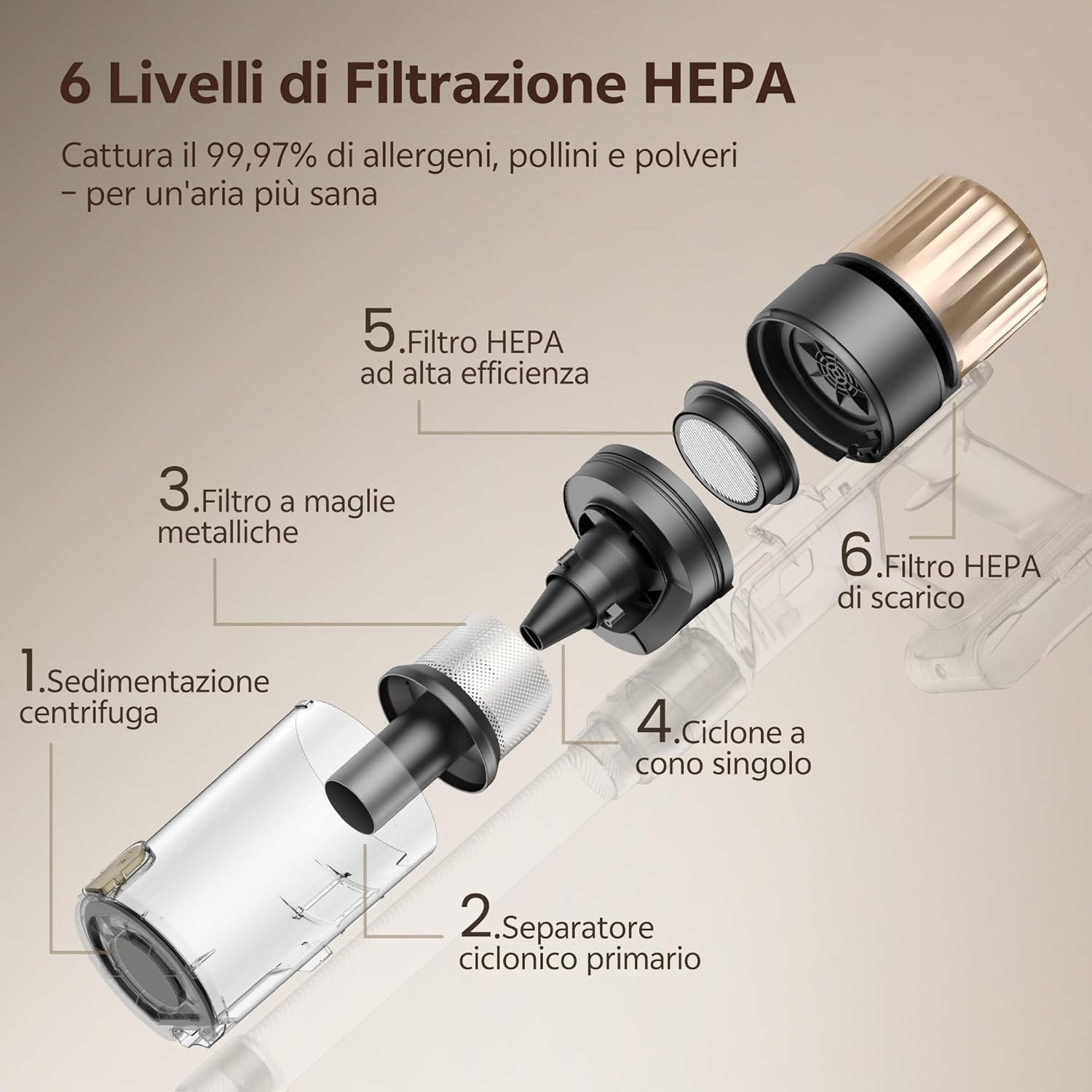 6 Livelli di Filtrazione HEPA

Cattura il 99,97% di allergeni, pollini e polveri – per un'aria più sana

5.Filtro HEPA ad alta efficienza

3.Filtro a maglie metalliche

6.Filtro HEPA di scarico

1.Sedimentazione centrifuga

4.Ciclone a cono singolo

2.Separatore ciclonico primario