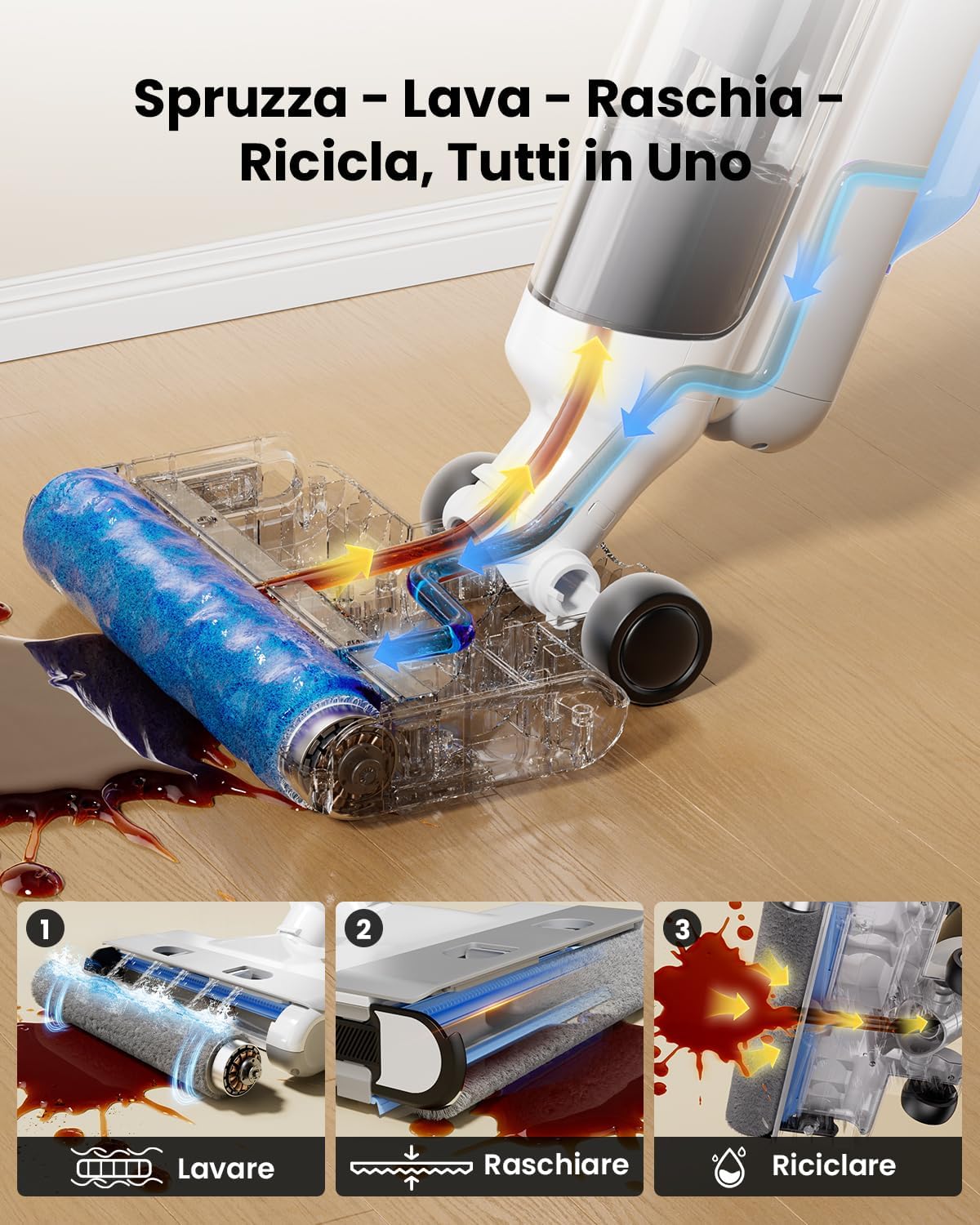 Spruzza - Lava - Raschia - Ricicla, Tutti in Uno

1
Lavare

2
Raschiare

3
Riciclare