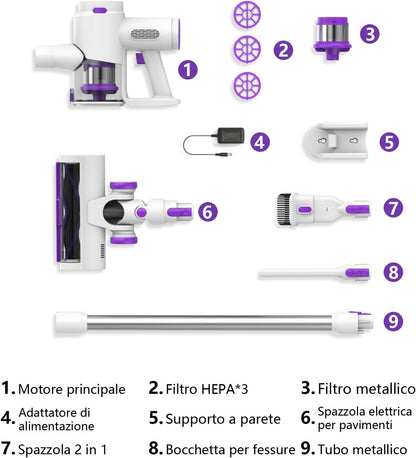 1
2
3
4
5
6
7
8
9

1. Motore principale
2. Filtro HEPA*3
3. Filtro metallico
4. Adattatore di alimentazione
5. Supporto a parete
6. Spazzola elettrica per pavimenti
7. Spazzola 2 in 1
8. Bocchetta per fessure
9. Tubo metallico