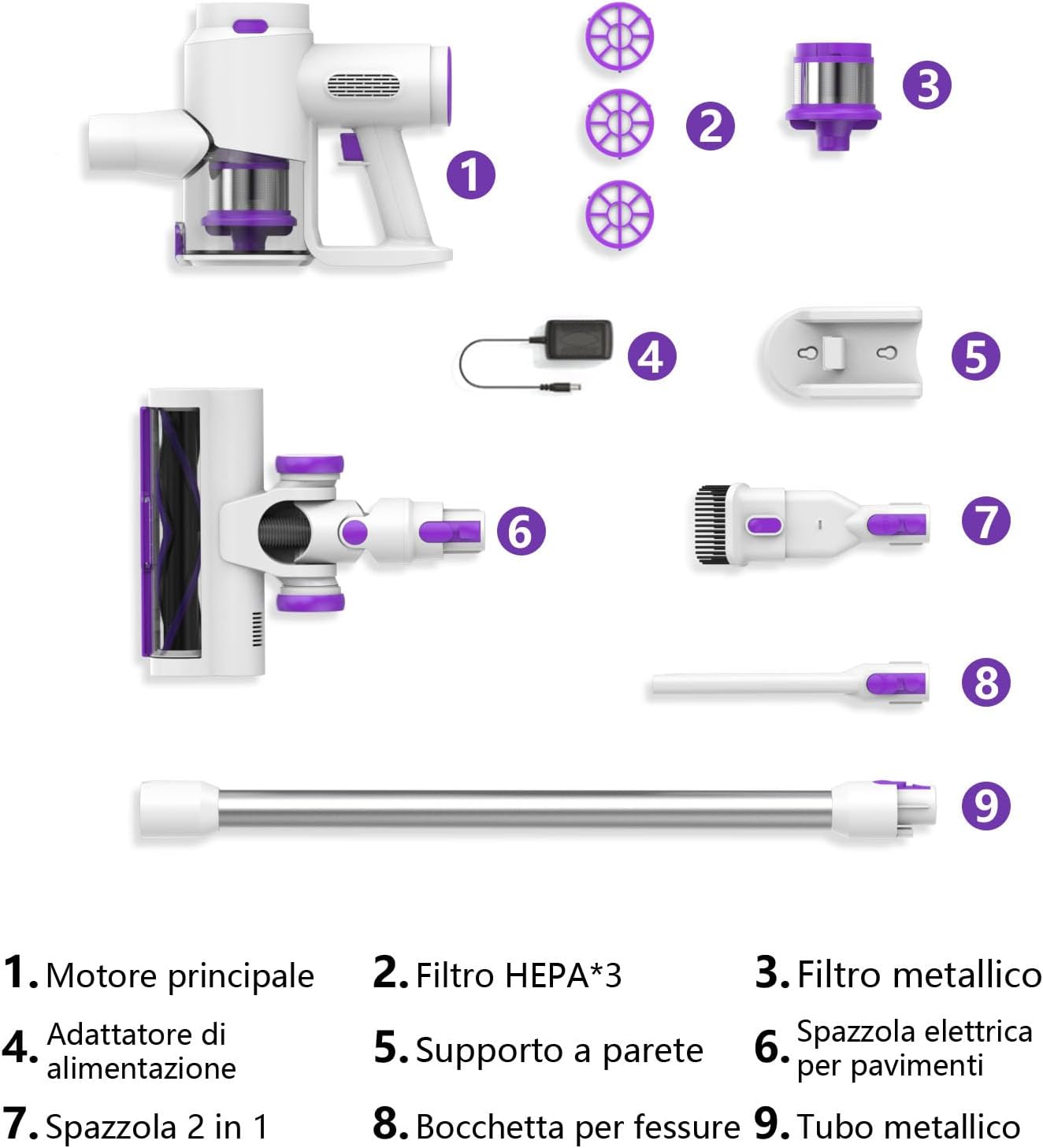 1
2
3
4
5
6
7
8
9

1. Motore principale
2. Filtro HEPA*3
3. Filtro metallico
4. Adattatore di alimentazione
5. Supporto a parete
6. Spazzola elettrica per pavimenti
7. Spazzola 2 in 1
8. Bocchetta per fessure
9. Tubo metallico