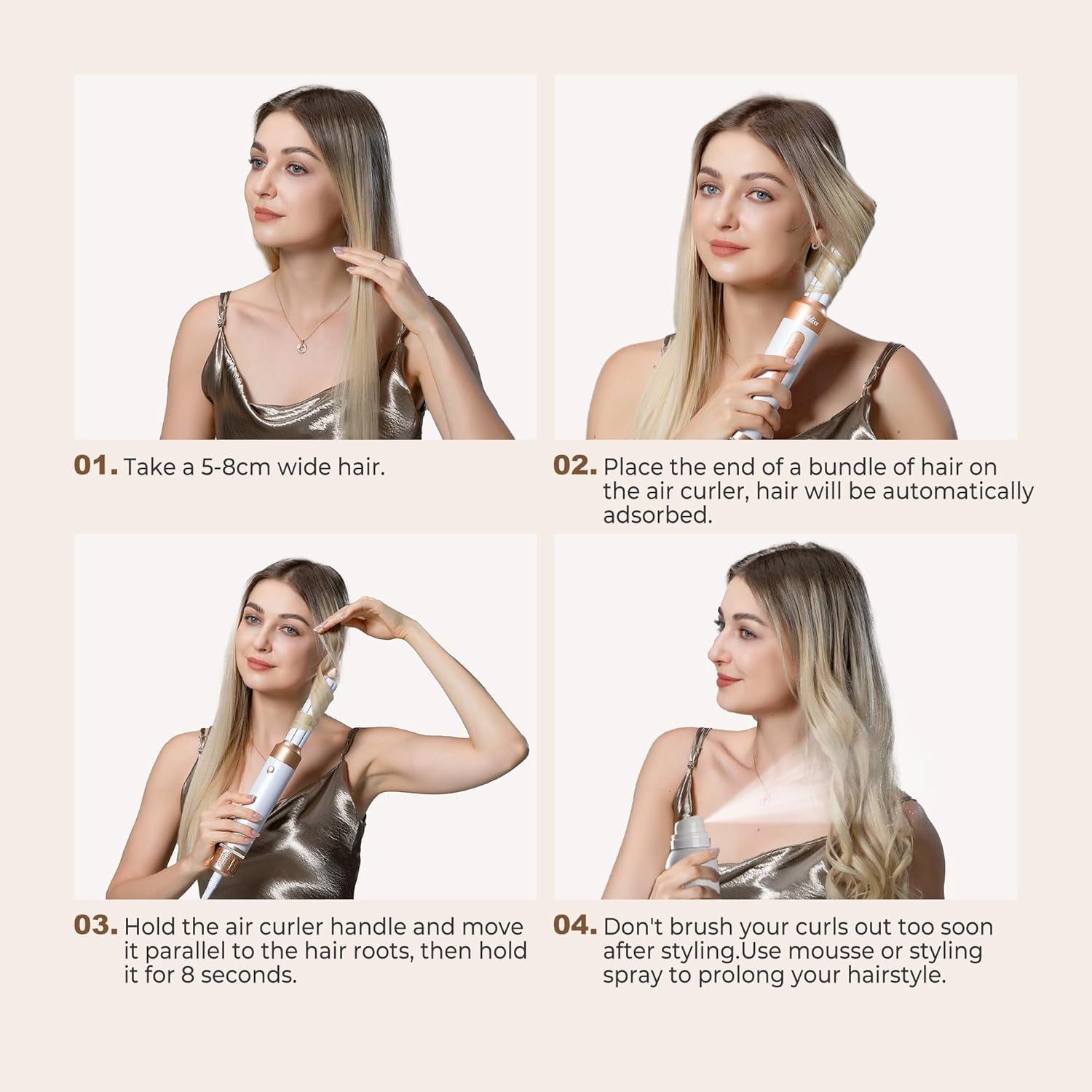 01. Take a 5-8cm wide hair.

02. Place the end of a bundle of hair on the air curler, hair will be automatically adsorbed.

03. Hold the air curler handle and move it parallel to the hair roots, then hold it for 8 seconds.

04. Don't brush your curls out too soon after styling.Use mousse or styling spray to prolong your hairstyle.